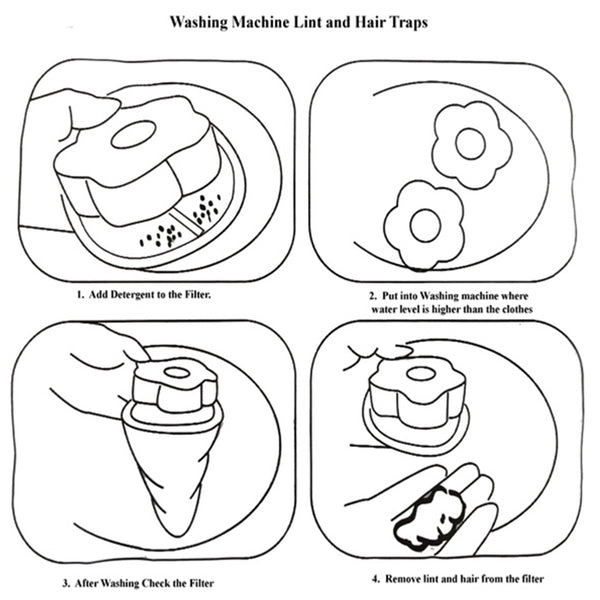 Washing Machine Lint and Hair Traps

1. Add Detergent to the Filter.

2. Put into Washing machine where water level is higher than the clothes

3. After Washing Check the Filter

4. Remove lint and hair from the filter