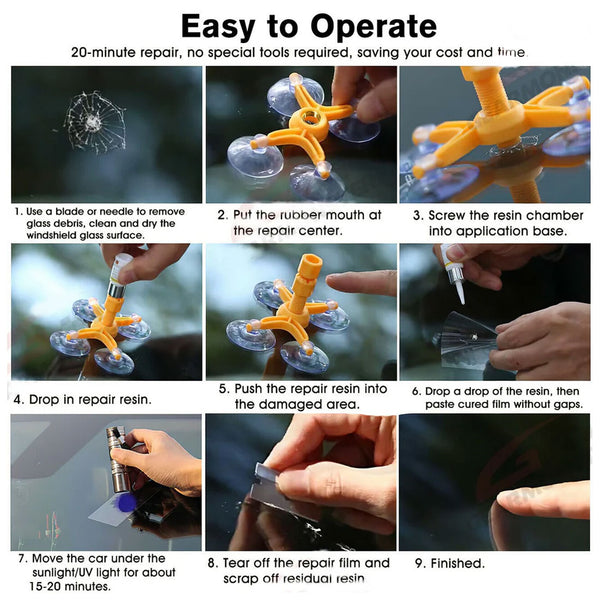 Easy to Operate

20-minute repair, no special tools required, saving your cost and time.

1. Use a blade or needle to remove glass debris, clean and dry the windshield glass surface.

2. Put the rubber mouth at the repair center.

3. Screw the resin chamber into application base.

4. Drop in repair resin.

5. Push the repair resin into the damaged area.

6. Drop a drop of the resin, then paste cured film without gaps.

7. Move the car under the sunlight/UV light for about 15-20 minutes.

8. Tear off the repair film and scrap off residual resin

9. Finished.