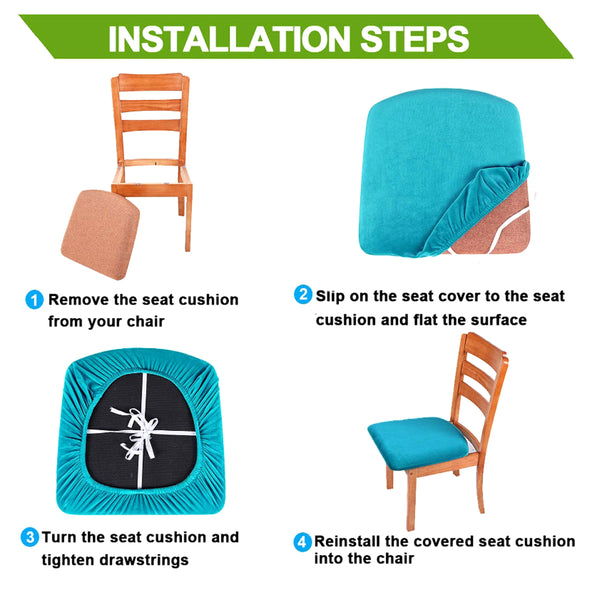 INSTALLATION STEPS

1 Remove the seat cushion from your chair

2 Slip on the seat cover to the seat cushion and flat the surface

3 Turn the seat cushion and tighten drawstrings

4 Reinstall the covered seat cushion into the chair