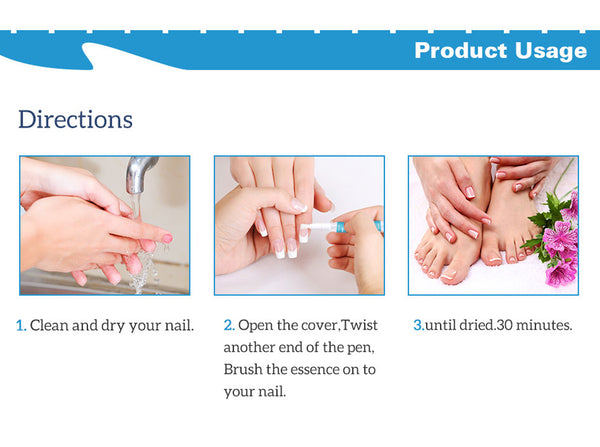 Product Usage

Directions

1. Clean and dry your nail.

2. Open the cover,Twist another end of the pen, Brush the essence on to your nail.

3.until dried.30 minutes.